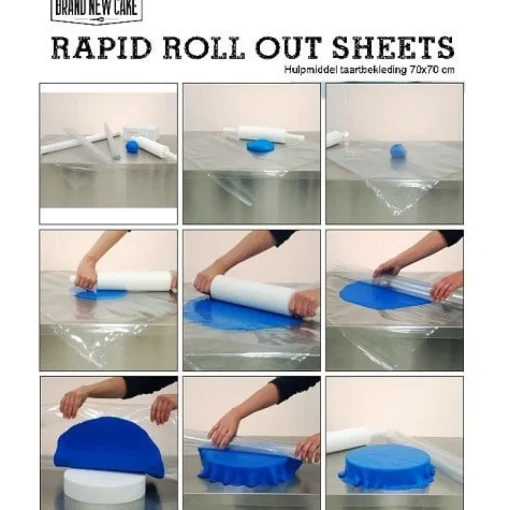 BRAND NEW CAKE

RAPID ROLL OUT SHEETS

Hulpmiddel taartbekleding 70x70 cm